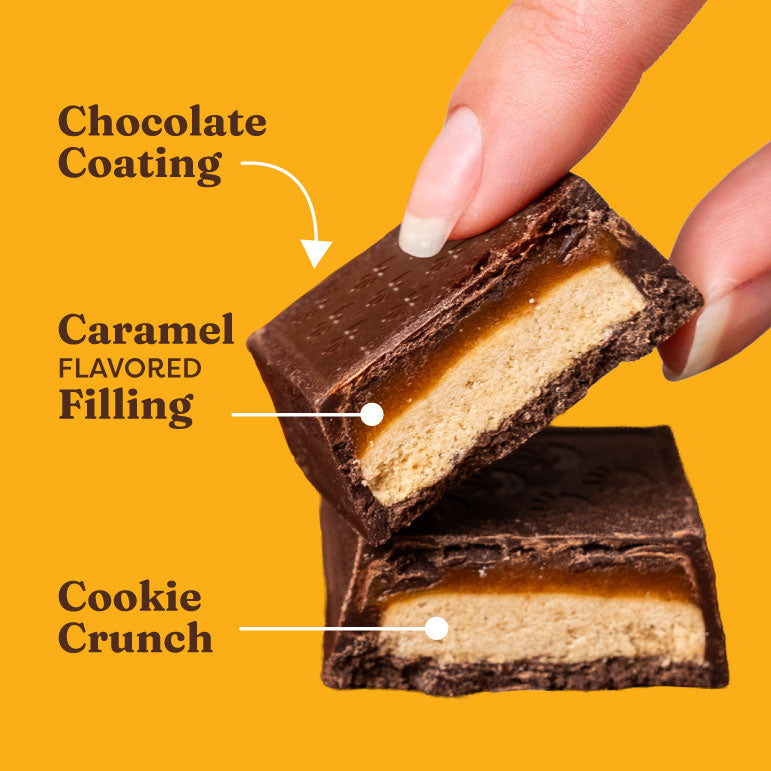 Chocolate Coating

Caramel FLAVORED Filling

Cookie Crunch