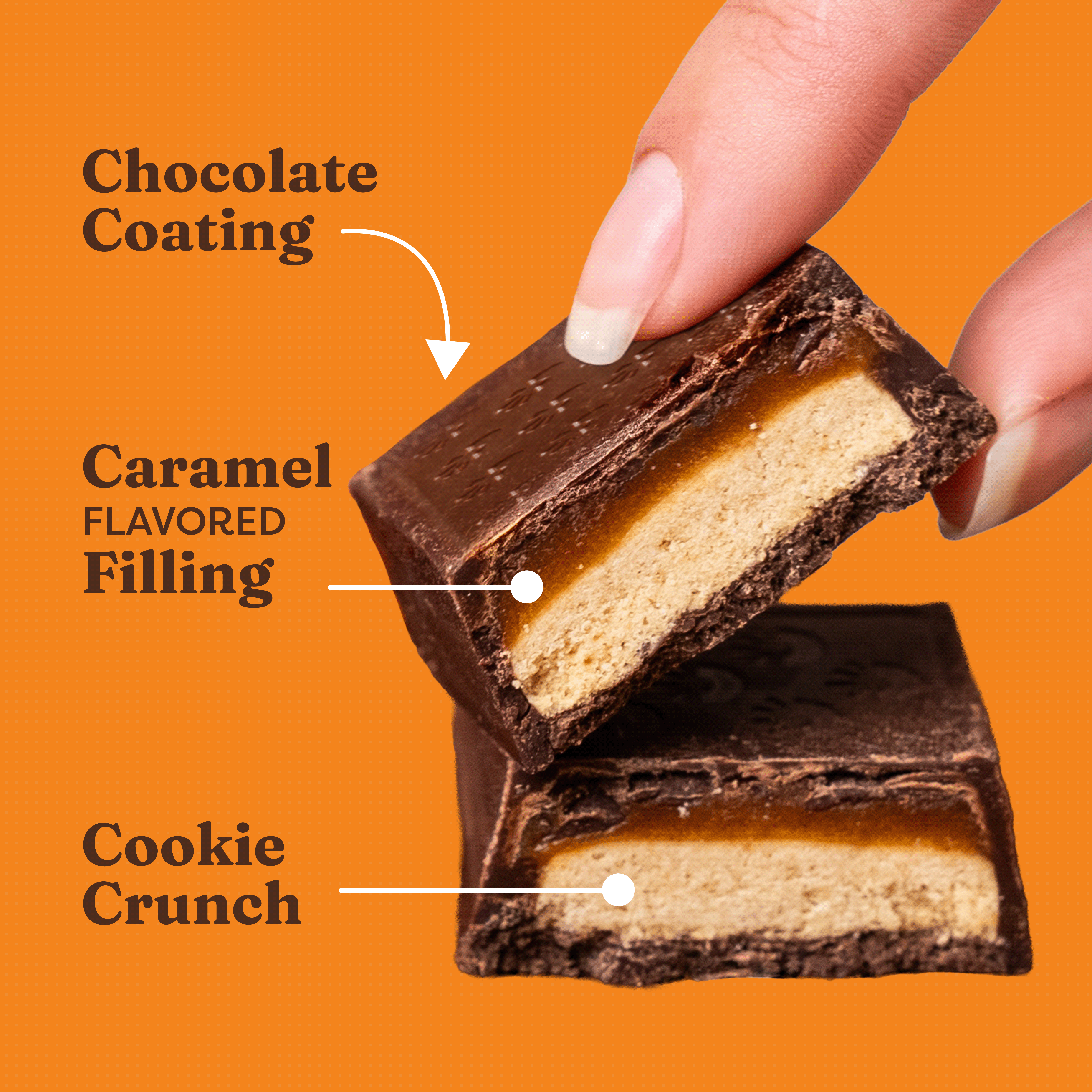 Chocolate Coating

Caramel FLAVORED Filling

Cookie Crunch